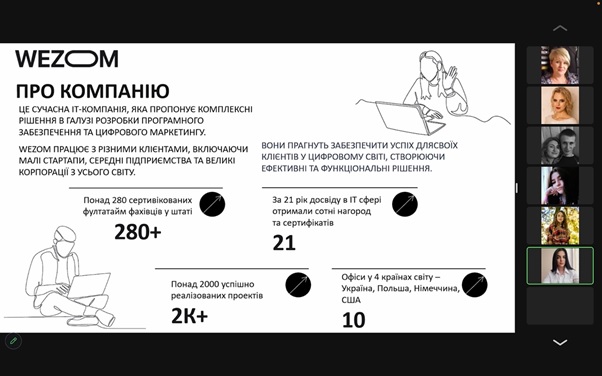 WEZOM

ПРО КОМПАНІЮ

ЦЕ СУЧАСНА IT-КОМПАНІЯ, ЯКА ПРОПОНУЄ КОМПЛЕКСНІ РІШЕННЯ В ГАЛУЗІ РОЗРОБКИ ПРОГРАМНОГО ЗАБЕЗПЕЧЕННЯ ТА ЦИФРОВОГО МАРКЕТИНГУ.

WEZOM ПРАЦЮЄ З РІЗНИМИ КЛІЄНТАМИ, ВКЛЮЧАЮЧИ МАЛІ СТАРТАПИ, СЕРЕДНІ ПІДПРИЄМСТВА ТА ВЕЛИКІ КОРПОРАЦІЇ З УСЬОГО СВІТУ.

ВОНИ ПРАГНУТЬ ЗАБЕЗПЕЧИТИ УСПІХ ДЛЯСВОЇХ КЛІЄНТІВ У ЦИФРОВОМУ СВІТІ, СТВОРЮЮЧИ ЕФЕКТИВНІ ТА ФУНКЦІОНАЛЬНІ РІШЕННЯ.

Понад 280 сертивікованих фултатайм фахівців у штаті

280+

За 21 рік досвіду в IT сфері отримали сотні нагород та сертифікатів

21

Понад 2000 успішно реалізованих проектів

2К+

Офіси у 4 країнах світу – Україна, Польша, Німеччина, США

10